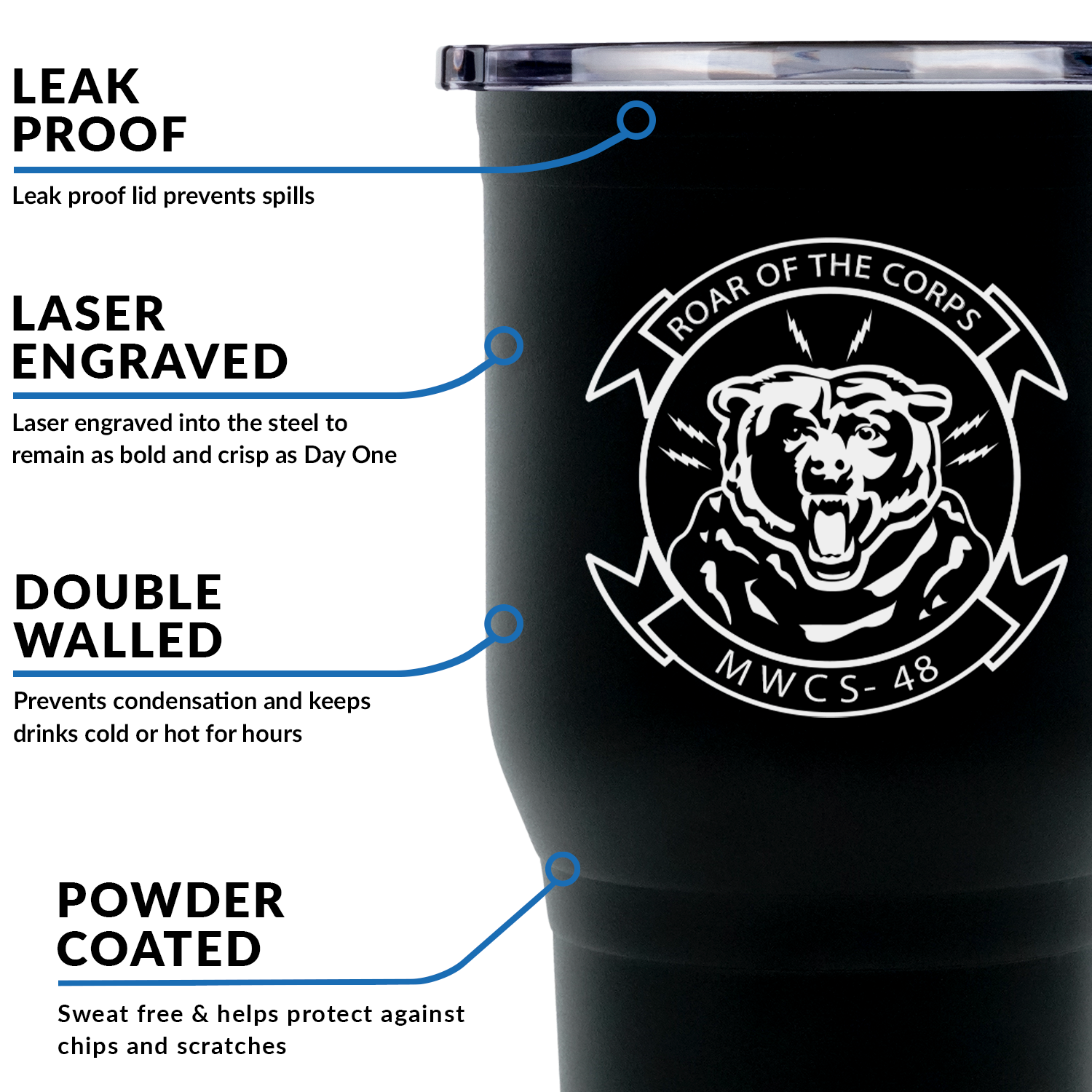 LEAK PROOF

Leak proof lid prevents spills

LASER ENGRAVED

Laser engraved into the steel to remain as bold and crisp as Day One

DOUBLE WALLED

Prevents condensation and keeps drinks cold or hot for hours

POWDER COATED

Sweat free & helps protect against chips and scratches

ROAR OF THE CORPS

MWCS- 48