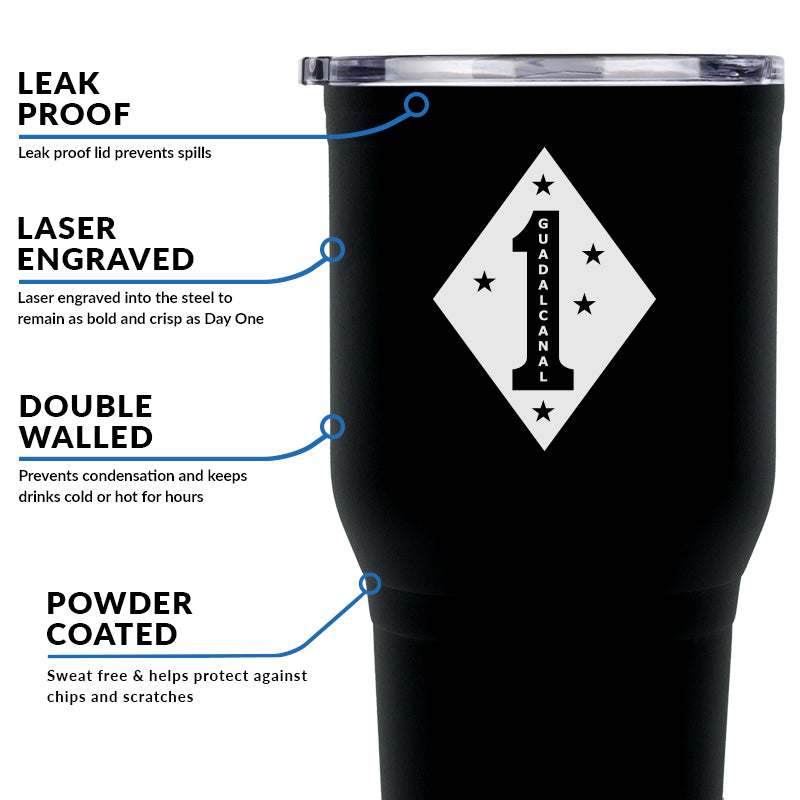 LEAK PROOF

Leak proof lid prevents spills

LASER ENGRAVED

Laser engraved into the steel to remain as bold and crisp as Day One

DOUBLE WALLED

Prevents condensation and keeps drinks cold or hot for hours

POWDER COATED

Sweat free & helps protect against chips and scratches

1
GUADALCANAL