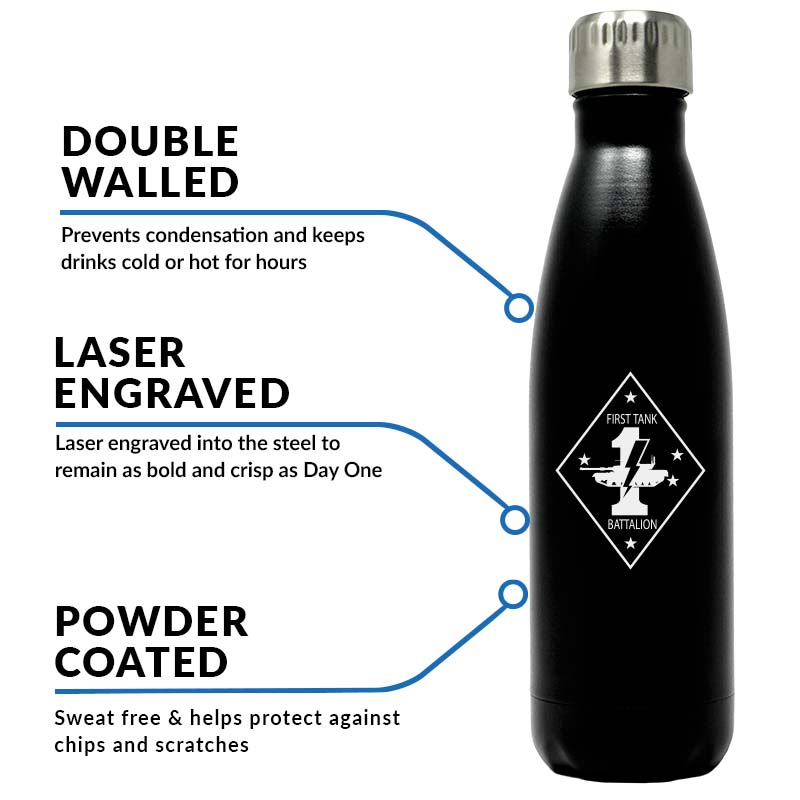 DOUBLE WALLED

Prevents condensation and keeps drinks cold or hot for hours

LASER ENGRAVED

Laser engraved into the steel to remain as bold and crisp as Day One

POWDER COATED

Sweat free & helps protect against chips and scratches

FIRST TANK
1
BATTALION